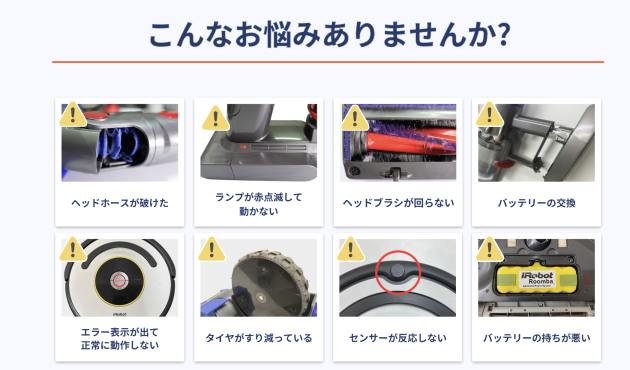 こんなお悩みありませんか?

ヘッドホースが破けた

ランプが赤点滅して動かない

ヘッドブラシが回らない

バッテリーの交換

iRobot

エラー表示が出て正常に動作しない

タイヤがすり減っている

センサーが反応しない

iRobot Roomba

バッテリーの持ちが悪い